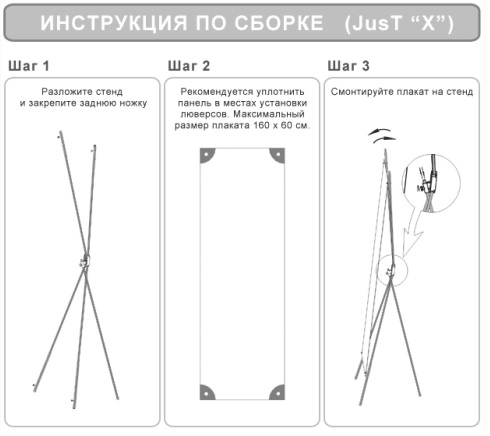 ИНСТРУКЦИЯ ПО СБОРКЕ (JusT “X”)

Шаг 1

Разложите стенд и закрепите заднюю ножку

Шаг 2

Рекомендуется уплотнить панель в местах установки люверсов. Максимальный размер плаката 160 х 60 см.

Шаг 3

Смонтируйте плакат на стенд