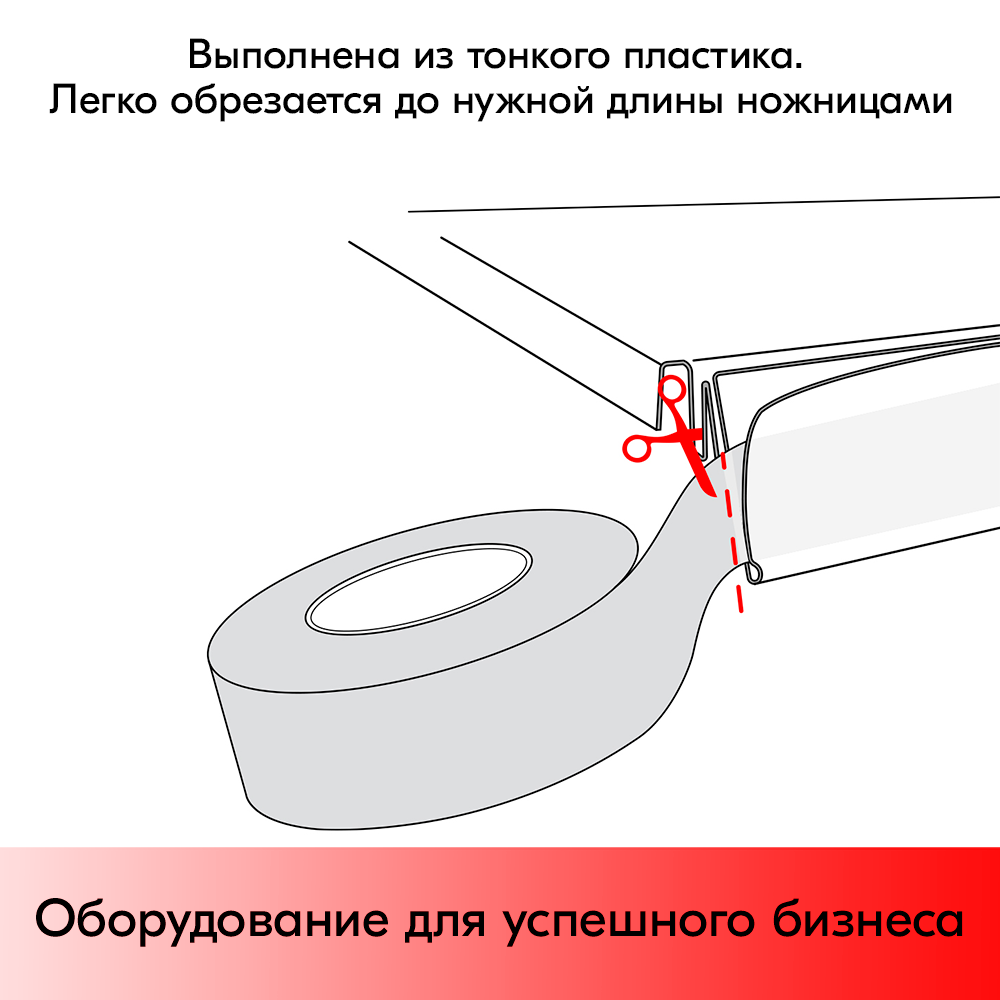 Выполнена из тонкого пластика.
Легко обрезается до нужной длины ножницами

Оборудование для успешного бизнеса