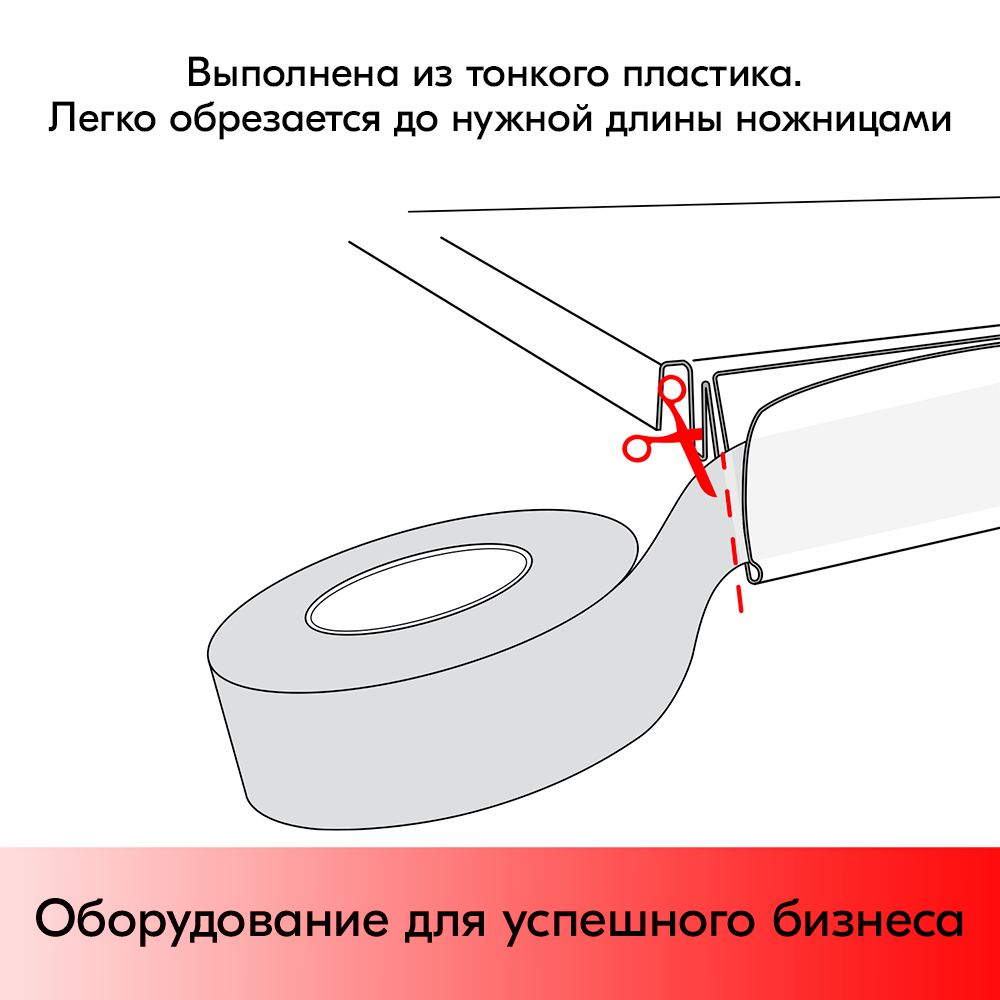 Выполнена из тонкого пластика.
Легко обрезается до нужной длины ножницами

Оборудование для успешного бизнеса